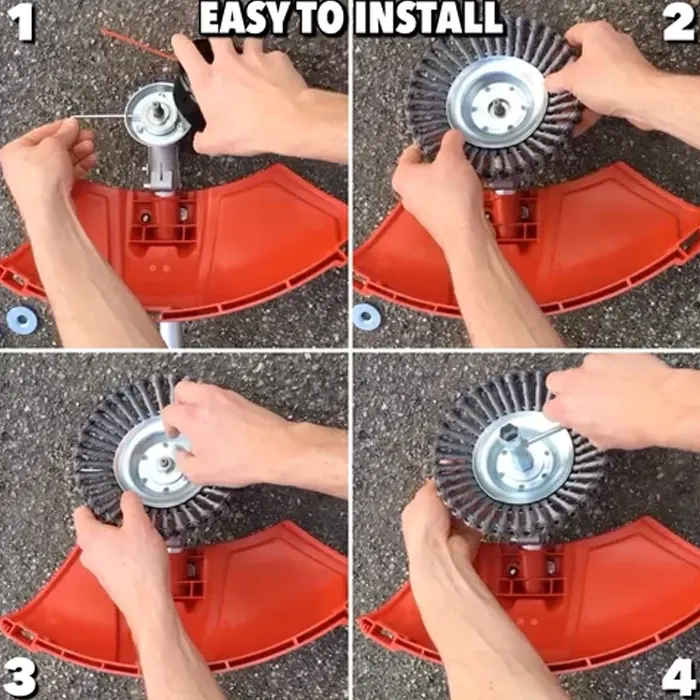 1

EASY TO INSTALL

2

3

4